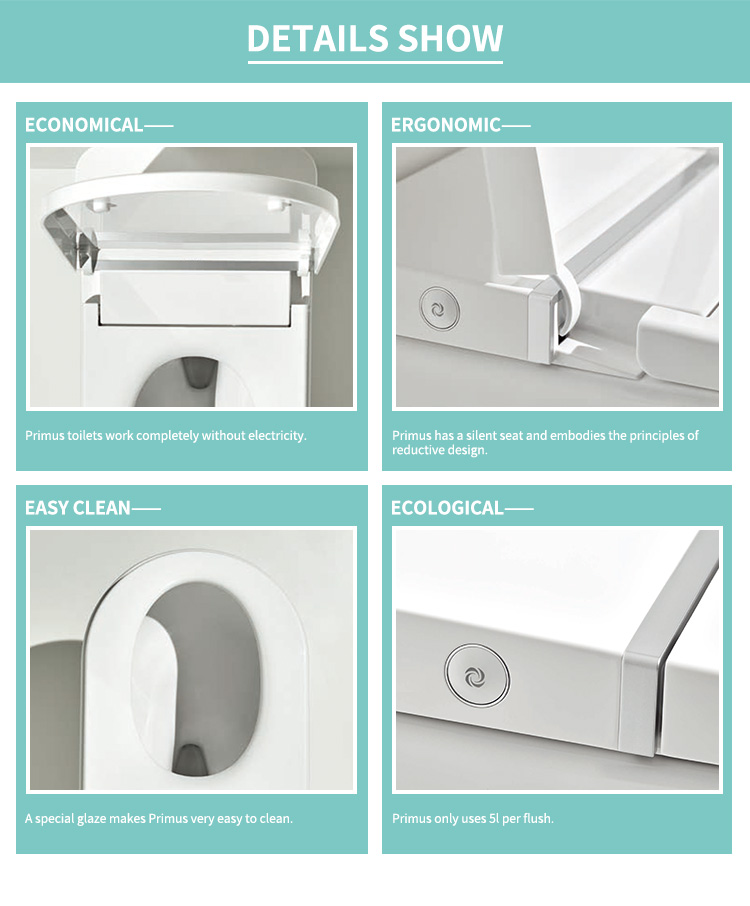 DETAILS SHOW

ECONOMICAL——

Primus toilets work completely without electricity.

ERGONOMIC——

Primus has a silent seat and embodies the principles of reductive design.

EASY CLEAN——

A special glaze makes Primus very easy to clean.

ECOLOGICAL——

Primus only uses 5l per flush.