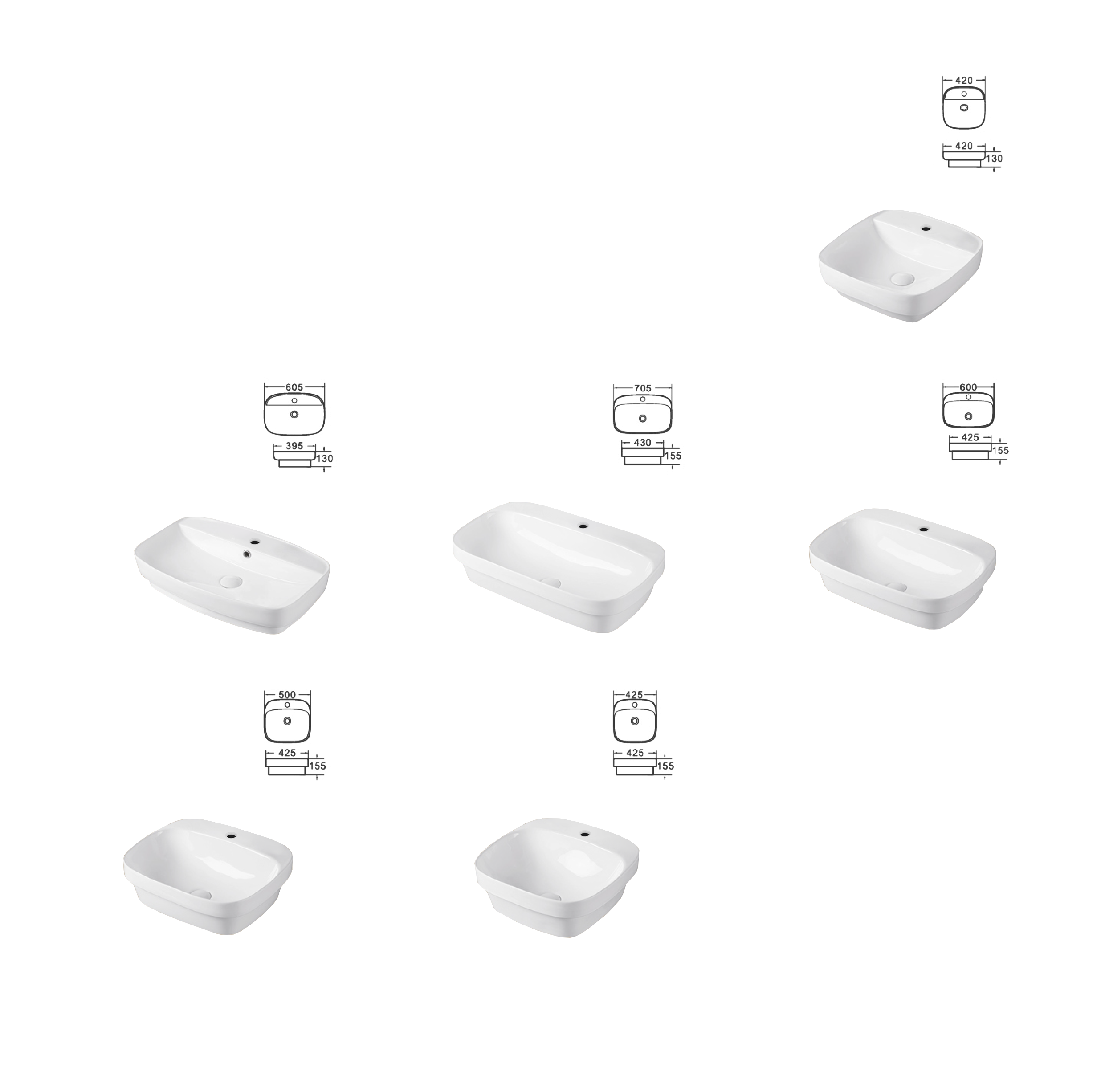 420

420
130

605

395
130

705

430
155

600

425
155

500

425
155

425

425
155